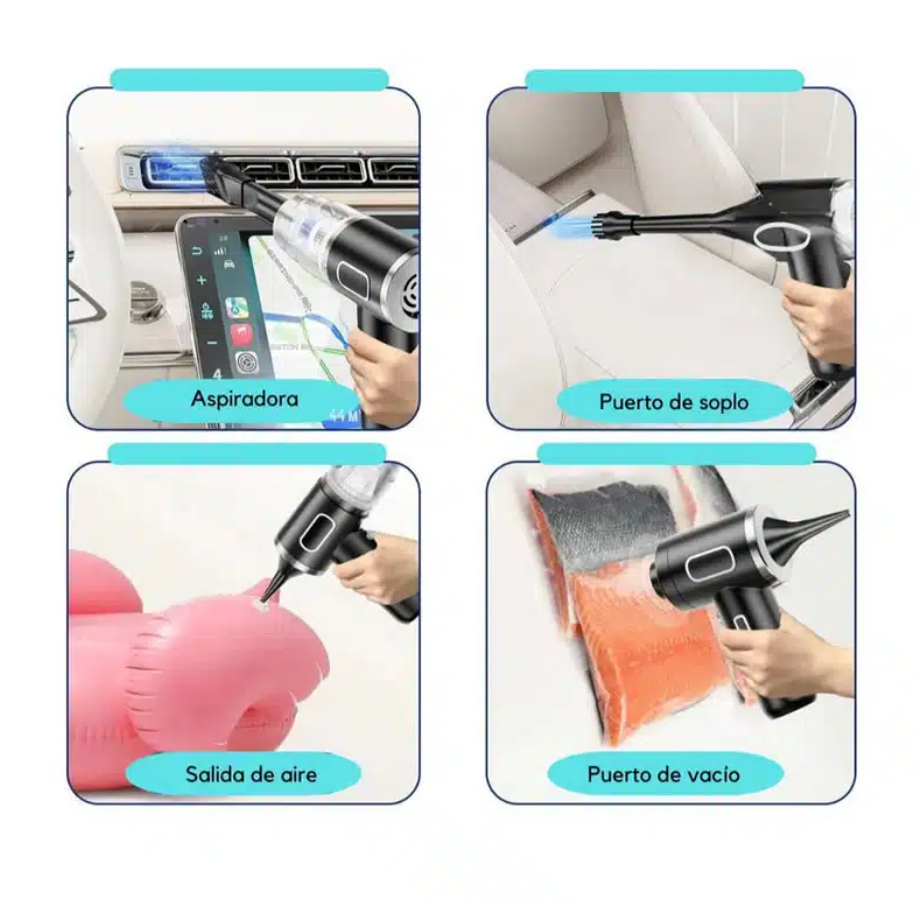 Aspiradora

Puerto de soplo

Salida de aire

Puerto de vacío